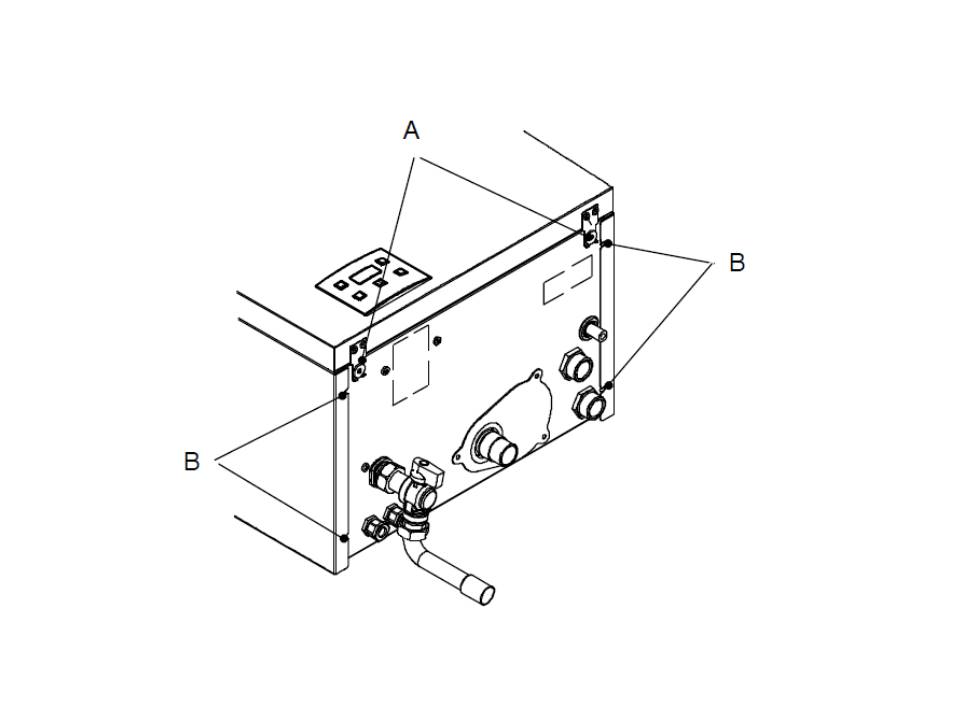 A
B
B